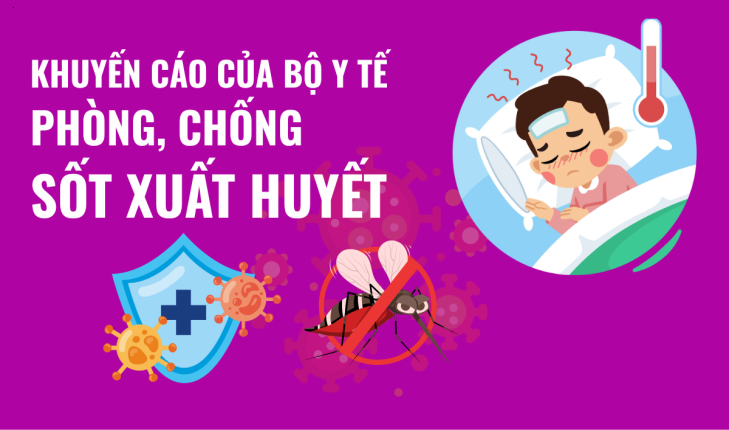 KHUYẾN CÁO CỦA BỘ Y TẾ
PHÒNG, CHỐNG
SỐT XUẤT HUYẾT