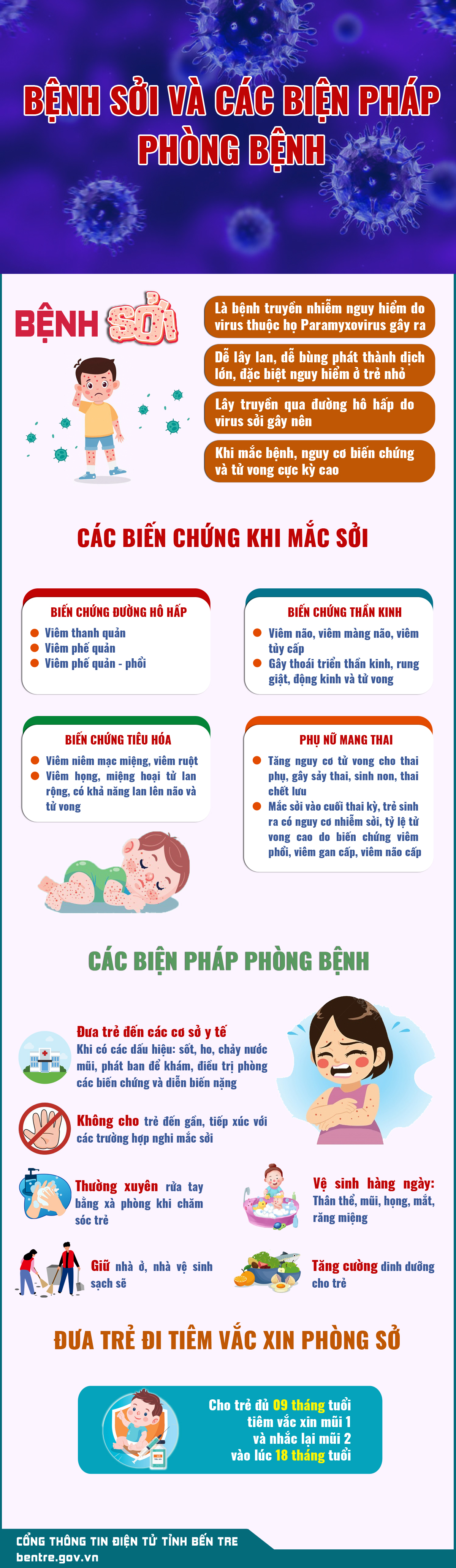 BỆNH SỞI VÀ CÁC BIỆN PHÁP PHÒNG BỆNH

BỆNH SỞI

Là bệnh truyền nhiễm nguy hiểm do virus thuộc họ Paramyxovirus gây ra

Dễ lây lan, dễ bùng phát thành dịch lớn, đặc biệt nguy hiểm ở trẻ nhỏ

Lây truyền qua đường hô hấp do virus sởi gây nên

Khi mắc bệnh, nguy cơ biến chứng và tử vong cực kỳ cao

CÁC BIẾN CHỨNG KHI MẮC SỞI

BIẾN CHỨNG ĐƯỜNG HÔ HẤP
Viêm thanh quản
Viêm phế quản
Viêm phế quản - phổi

BIẾN CHỨNG THẦN KINH
Viêm não, viêm màng não, viêm tủy cấp
Gây thoái triển thần kinh, rung giật, động kinh và tử vong

BIẾN CHỨNG TIÊU HÓA
Viêm niêm mạc miệng, viêm ruột
Viêm họng, miệng hoại tử lan rộng, có khả năng lan lên não và tử vong

PHỤ NỮ MANG THAI
Tăng nguy cơ tử vong cho thai phụ, gây sảy thai, sinh non, thai chết lưu
Mắc sởi vào cuối thai kỳ, trẻ sinh ra có nguy cơ nhiễm sởi, tỷ lệ tử vong cao do biến chứng viêm phổi, viêm gan cấp, viêm não cấp

CÁC BIỆN PHÁP PHÒNG BỆNH

Đưa trẻ đến các cơ sở y tế
Khi có các dấu hiệu: sốt, ho, chảy nước mũi, phát ban để khám, điều trị phòng các biến chứng và diễn biến nặng

Không cho trẻ đến gần, tiếp xúc với các trường hợp nghi mắc sởi

Thường xuyên rửa tay bằng xà phòng khi chăm sóc trẻ

Vệ sinh hàng ngày: Thân thể, mũi, họng, mắt, răng miệng

Giữ nhà ở, nhà vệ sinh sạch sẽ

Tăng cường dinh dưỡng cho trẻ

ĐƯA TRẺ ĐI TIÊM VẮC XIN PHÒNG SỞ

Cho trẻ đủ 09 tháng tuổi tiêm vắc xin mũi 1 và nhắc lại mũi 2 vào lúc 18 tháng tuổi

CỔNG THÔNG TIN ĐIỆN TỬ TỈNH BẾN TRE
bentre.gov.vn