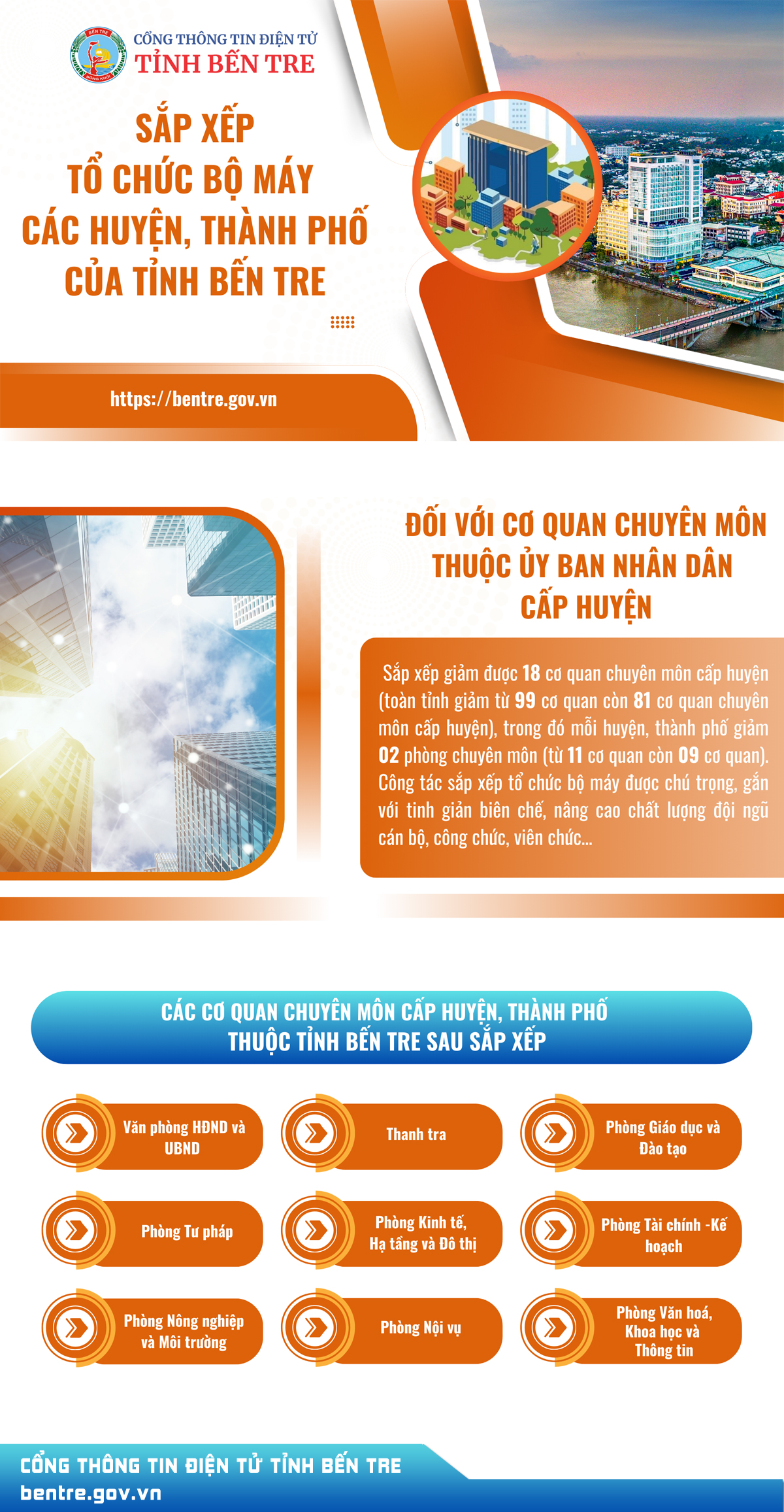 BẾN TRE
ĐỒNG KHỞI

CỔNG THÔNG TIN ĐIỆN TỬ
TỈNH BẾN TRE

SẮP XẾP TỔ CHỨC BỘ MÁY CÁC HUYỆN, THÀNH PHỐ CỦA TỈNH BẾN TRE

https://bentre.gov.vn

ĐỐI VỚI CƠ QUAN CHUYÊN MÔN THUỘC ỦY BAN NHÂN DÂN CẤP HUYỆN

Sắp xếp giảm được 18 cơ quan chuyên môn cấp huyện (toàn tỉnh giảm từ 99 cơ quan còn 81 cơ quan chuyên môn cấp huyện), trong đó mỗi huyện, thành phố giảm 02 phòng chuyên môn (từ 11 cơ quan còn 09 cơ quan). Công tác sắp xếp tổ chức bộ máy được chú trọng, gắn với tinh giản biên chế, nâng cao chất lượng đội ngũ cán bộ, công chức, viên chức...

CÁC CƠ QUAN CHUYÊN MÔN CẤP HUYỆN, THÀNH PHỐ THUỘC TỈNH BẾN TRE SAU SẮP XẾP

Văn phòng HĐND và UBND

Thanh tra

Phòng Giáo dục và Đào tạo

Phòng Tư pháp

Phòng Kinh tế, Hạ tầng và Đô thị

Phòng Tài chính -Kế hoạch

Phòng Nông nghiệp và Môi trường

Phòng Nội vụ

Phòng Văn hoá, Khoa học và Thông tin

CỔNG THÔNG TIN ĐIỆN TỬ TỈNH BẾN TRE
bentre.gov.vn