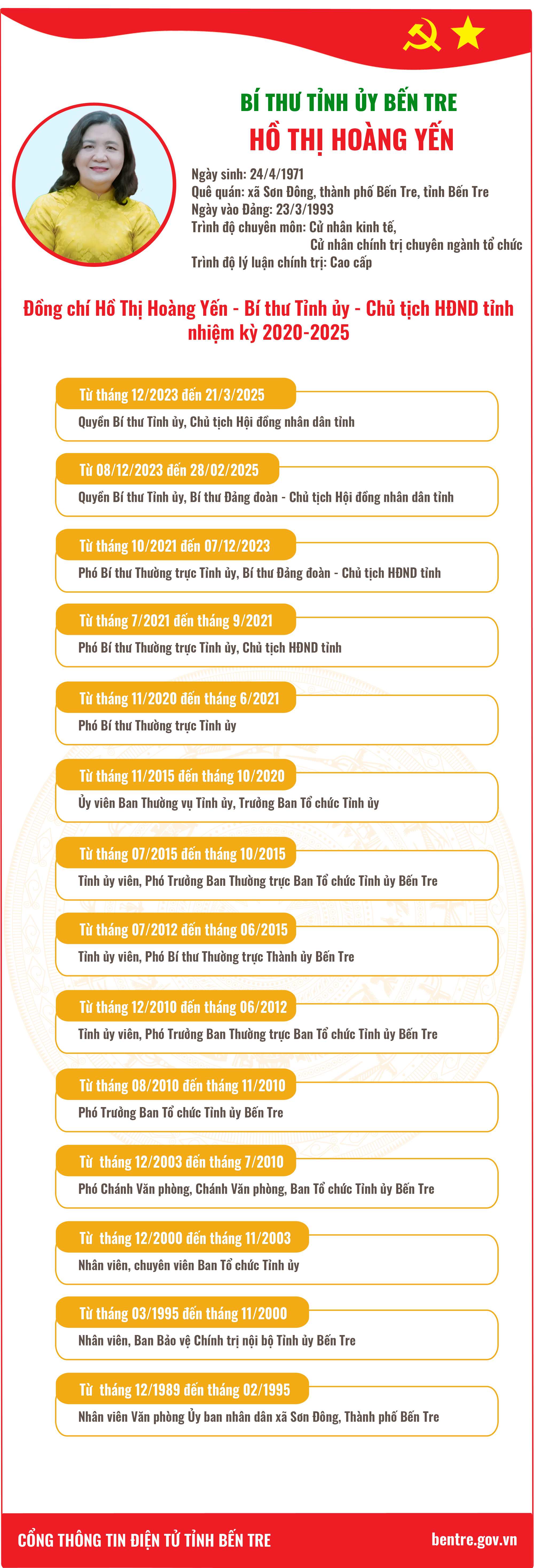 BÍ THƯ TỈNH ỦY BẾN TRE
HỒ THỊ HOÀNG YẾN

Ngày sinh: 24/4/1971
Quê quán: xã Sơn Đông, thành phố Bến Tre, tỉnh Bến Tre
Ngày vào Đảng: 23/3/1993
Trình độ chuyên môn: Cử nhân kinh tế,
Cử nhân chính trị chuyên ngành tổ chức
Trình độ lý luận chính trị: Cao cấp

Đồng chí Hồ Thị Hoàng Yến - Bí thư Tỉnh ủy - Chủ tịch HĐND tỉnh nhiệm kỳ 2020-2025

Từ tháng 12/2023 đến 21/3/2025
Quyền Bí thư Tỉnh ủy, Chủ tịch Hội đồng nhân dân tỉnh

Từ 08/12/2023 đến 28/02/2025
Quyền Bí thư Tỉnh ủy, Bí thư Đảng đoàn - Chủ tịch Hội đồng nhân dân tỉnh

Từ tháng 10/2021 đến 07/12/2023
Phó Bí thư Thường trực Tỉnh ủy, Bí thư Đảng đoàn - Chủ tịch HĐND tỉnh

Từ tháng 7/2021 đến tháng 9/2021
Phó Bí thư Thường trực Tỉnh ủy, Chủ tịch HĐND tỉnh

Từ tháng 11/2020 đến tháng 6/2021
Phó Bí thư Thường trực Tỉnh ủy

Từ tháng 11/2015 đến tháng 10/2020
Ủy viên Ban Thường vụ Tỉnh ủy, Trưởng Ban Tổ chức Tỉnh ủy

Từ tháng 07/2015 đến tháng 10/2015
Tỉnh ủy viên, Phó Trưởng Ban Thường trực Ban Tổ chức Tỉnh ủy Bến Tre

Từ tháng 07/2012 đến tháng 06/2015
Tỉnh ủy viên, Phó Bí thư Thường trực Thành ủy Bến Tre

Từ tháng 12/2010 đến tháng 06/2012
Tỉnh ủy viên, Phó Trưởng Ban Thường trực Ban Tổ chức Tỉnh ủy Bến Tre

Từ tháng 08/2010 đến tháng 11/2010
Phó Trưởng Ban Tổ chức Tỉnh ủy Bến Tre

Từ tháng 12/2003 đến tháng 7/2010
Phó Chánh Văn phòng, Chánh Văn phòng, Ban Tổ chức Tỉnh ủy Bến Tre

Từ tháng 12/2000 đến tháng 11/2003
Nhân viên, chuyên viên Ban Tổ chức Tỉnh ủy

Từ tháng 03/1995 đến tháng 11/2000
Nhân viên, Ban Bảo vệ Chính trị nội bộ Tỉnh ủy Bến Tre

Từ tháng 12/1989 đến tháng 02/1995
Nhân viên Văn phòng Ủy ban nhân dân xã Sơn Đông, Thành phố Bến Tre

CỔNG THÔNG TIN ĐIỆN TỬ TỈNH BẾN TRE
bentre.gov.vn