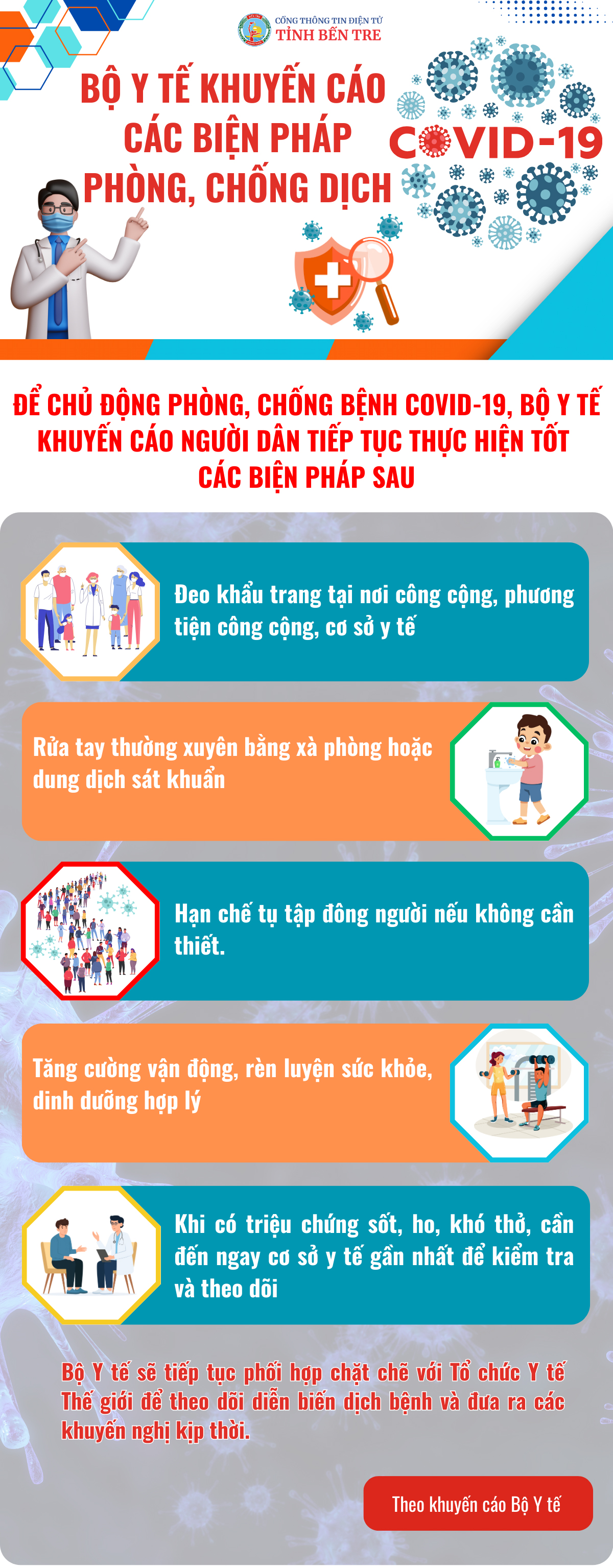 CỔNG THÔNG TIN ĐIỆN TỬ
TỈNH BẾN TRE

BỘ Y TẾ KHUYẾN CÁO CÁC BIỆN PHÁP PHÒNG, CHỐNG DỊCH

COVID-19

ĐỂ CHỦ ĐỘNG PHÒNG, CHỐNG BỆNH COVID-19, BỘ Y TẾ KHUYẾN CÁO NGƯỜI DÂN TIẾP TỤC THỰC HIỆN TỐT CÁC BIỆN PHÁP SAU

Đeo khẩu trang tại nơi công cộng, phương tiện công cộng, cơ sở y tế

Rửa tay thường xuyên bằng xà phòng hoặc dung dịch sát khuẩn

Hạn chế tụ tập đông người nếu không cần thiết.

Tăng cường vận động, rèn luyện sức khỏe, dinh dưỡng hợp lý

Khi có triệu chứng sốt, ho, khó thở, cần đến ngay cơ sở y tế gần nhất để kiểm tra và theo dõi

Bộ Y tế sẽ tiếp tục phối hợp chặt chẽ với Tổ chức Y tế Thế giới để theo dõi diễn biến dịch bệnh và đưa ra các khuyến nghị kịp thời.

Theo khuyến cáo Bộ Y tế